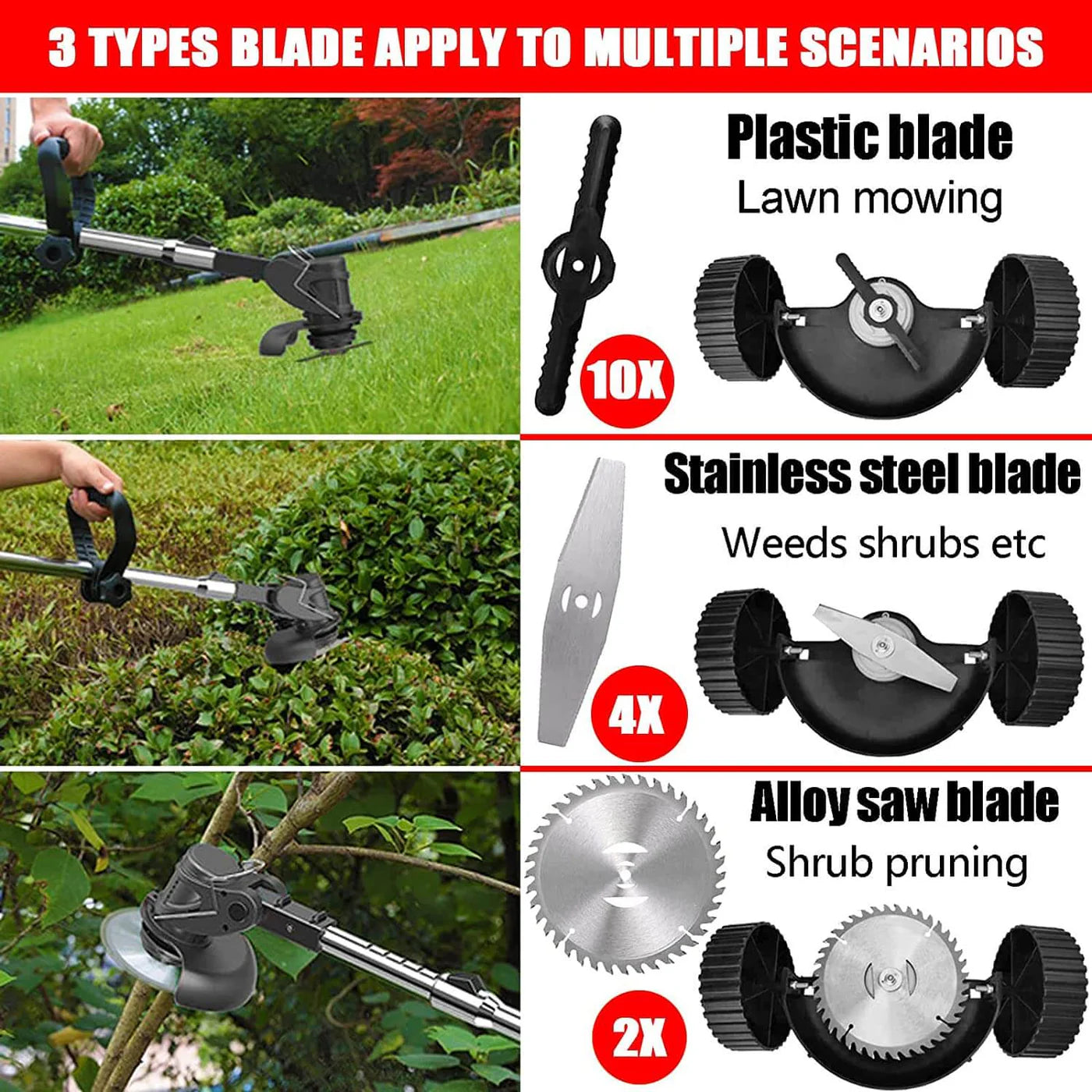 3 TYPES BLADE APPLY TO MULTIPLE SCENARIOS

Plastic blade
Lawn mowing
10X

Stainless steel blade
Weeds shrubs etc
4X

Alloy saw blade
Shrub pruning
2X